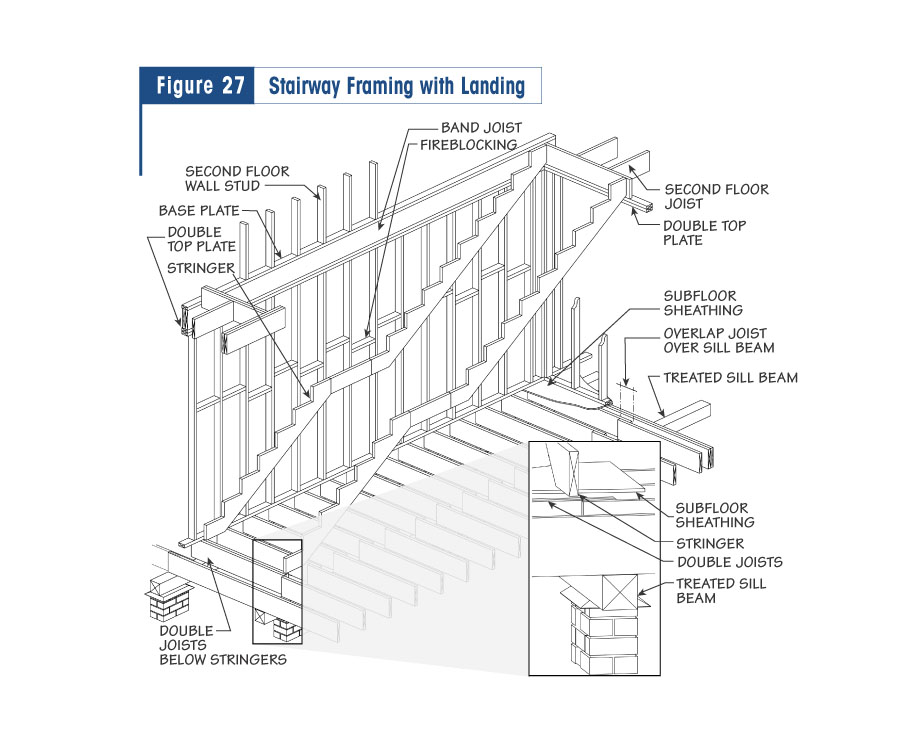 Figure 27 Stairway Framing with Landing

BAND JOIST
FIREBLOCKING
SECOND FLOOR WALL STUD
BASE PLATE
DOUBLE TOP PLATE
STRINGER
SECOND FLOOR JOIST
DOUBLE TOP PLATE
SUBFLOOR SHEATHING
OVERLAP JOIST OVER SILL BEAM
TREATED SILL BEAM
SUBFLOOR SHEATHING
STRINGER
DOUBLE JOISTS
TREATED SILL BEAM
DOUBLE JOISTS BELOW STRINGERS