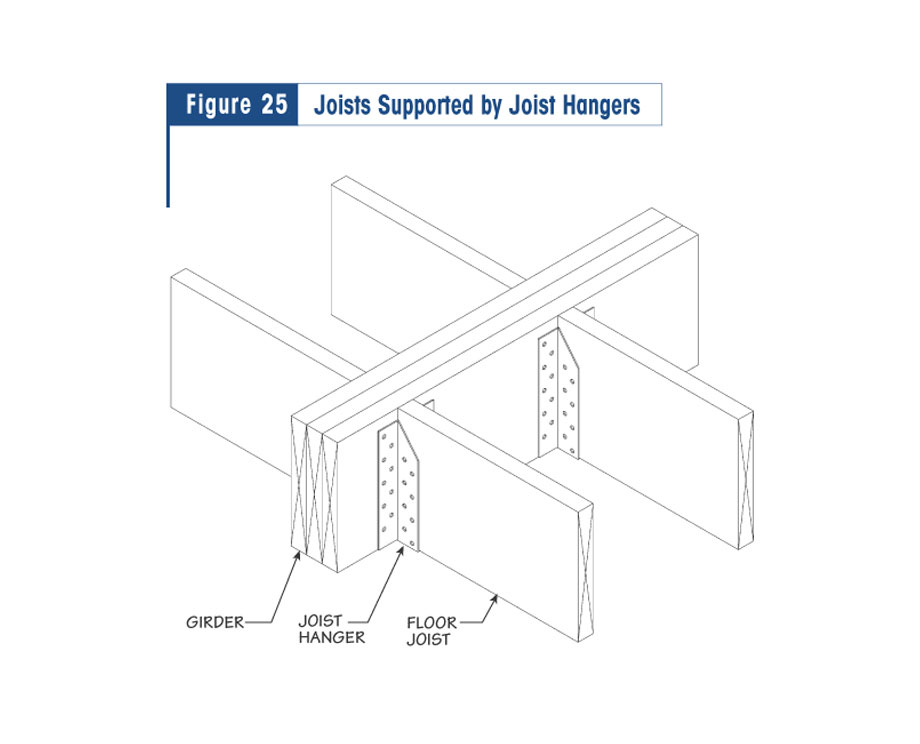 Figure 25 Joists Supported by Joist Hangers

GIRDER
JOIST HANGER
FLOOR JOIST