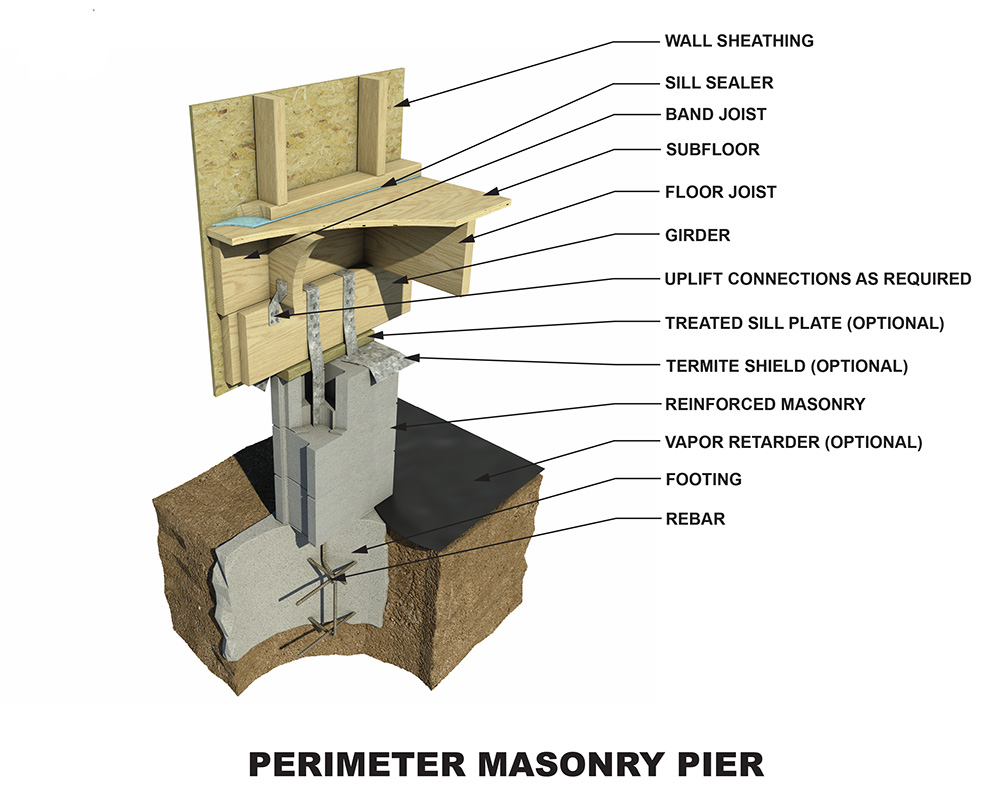 WALL SHEATHING
SILL SEALER
BAND JOIST
SUBFLOOR
FLOOR JOIST
GIRDER
UPLIFT CONNECTIONS AS REQUIRED
TREATED SILL PLATE (OPTIONAL)
TERMITE SHIELD (OPTIONAL)
REINFORCED MASONRY
VAPOR RETARDER (OPTIONAL)
FOOTING
REBAR

PERIMETER MASONRY PIER