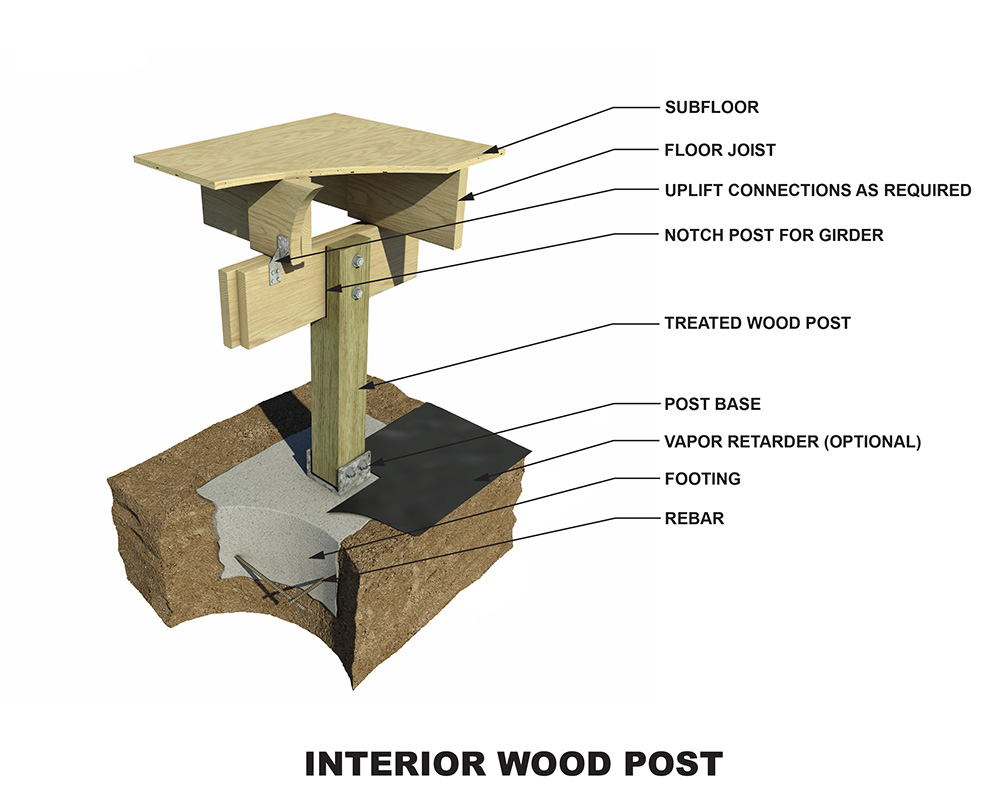 SUBFLOOR

FLOOR JOIST

UPLIFT CONNECTIONS AS REQUIRED

NOTCH POST FOR GIRDER

TREATED WOOD POST

POST BASE

VAPOR RETARDER (OPTIONAL)

FOOTING

REBAR

INTERIOR WOOD POST