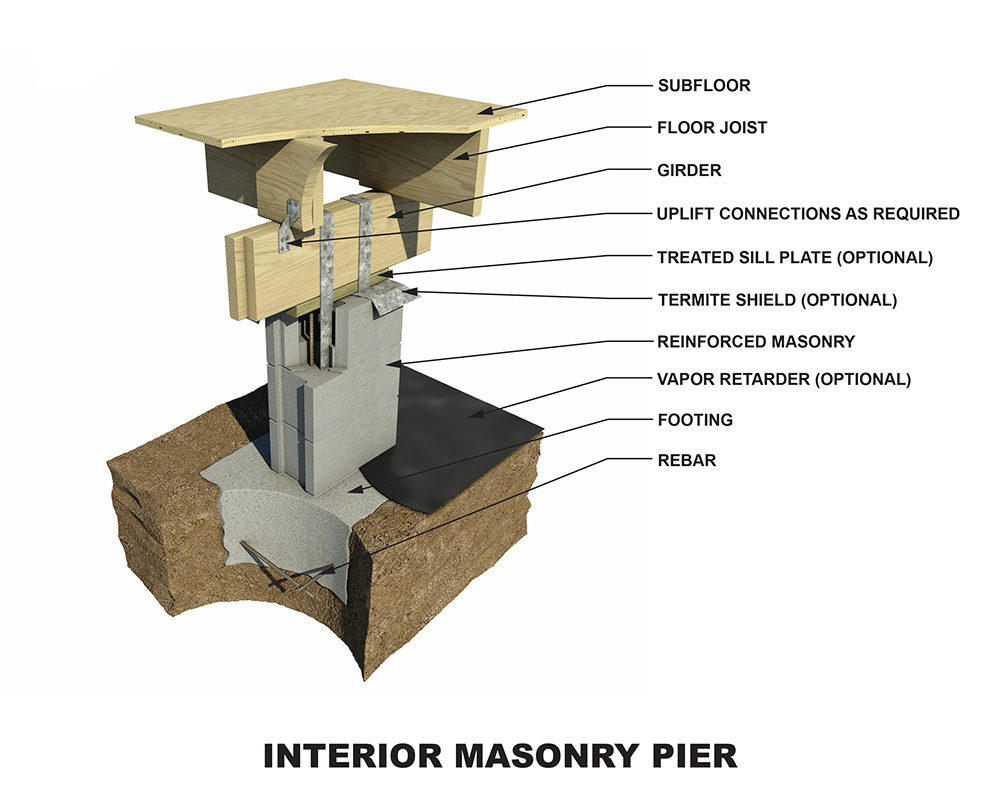 SUBFLOOR
FLOOR JOIST
GIRDER
UPLIFT CONNECTIONS AS REQUIRED
TREATED SILL PLATE (OPTIONAL)
TERMITE SHIELD (OPTIONAL)
REINFORCED MASONRY
VAPOR RETARDER (OPTIONAL)
FOOTING
REBAR

INTERIOR MASONRY PIER