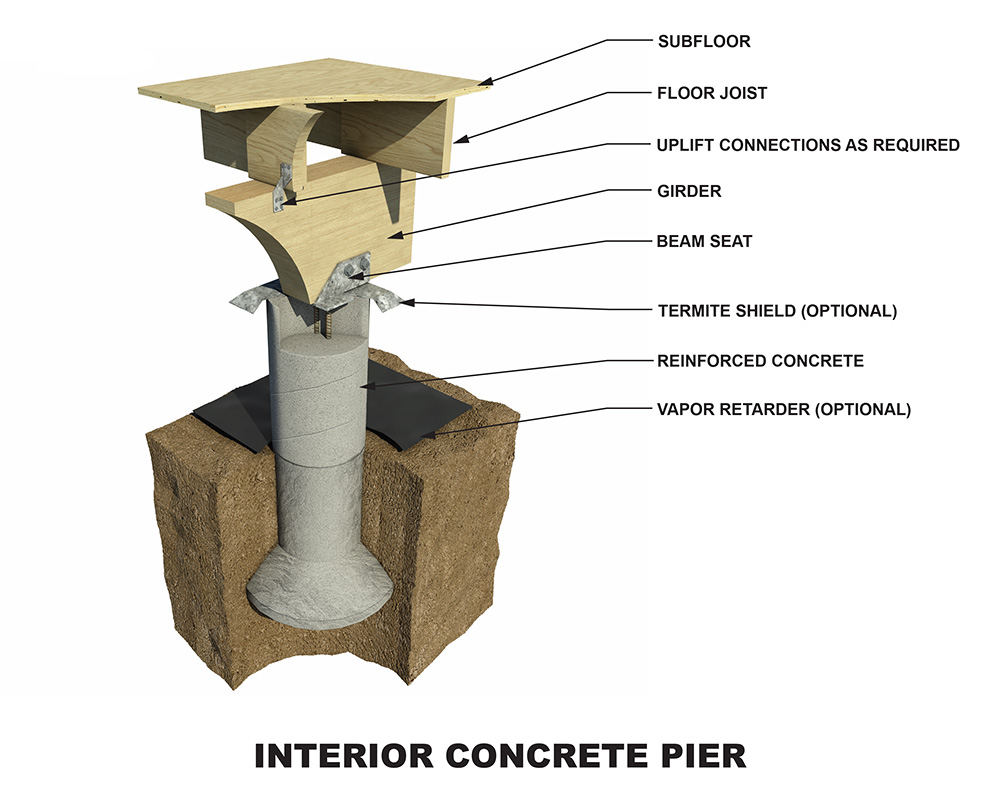 SUBFLOOR

FLOOR JOIST

UPLIFT CONNECTIONS AS REQUIRED

GIRDER

BEAM SEAT

TERMITE SHIELD (OPTIONAL)

REINFORCED CONCRETE

VAPOR RETARDER (OPTIONAL)

INTERIOR CONCRETE PIER