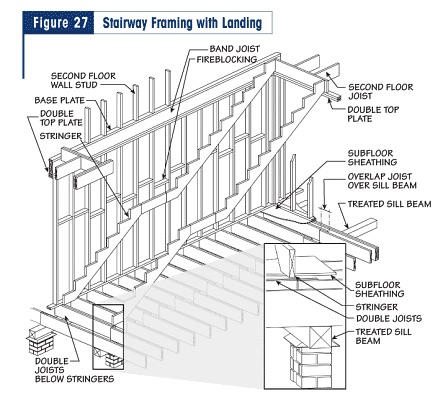 Figure 27 Stairway Framing with Landing

BAND JOIST
FIREBLOCKING

SECOND FLOOR WALL STUD

BASE PLATE

DOUBLE TOP PLATE

STRINGER

SECOND FLOOR JOIST

DOUBLE TOP PLATE

SUBFLOOR SHEATHING

OVERLAP JOIST OVER SILL BEAM

TREATED SILL BEAM

SUBFLOOR SHEATHING

STRINGER

DOUBLE JOISTS

TREATED SILL BEAM

DOUBLE JOISTS BELOW STRINGERS